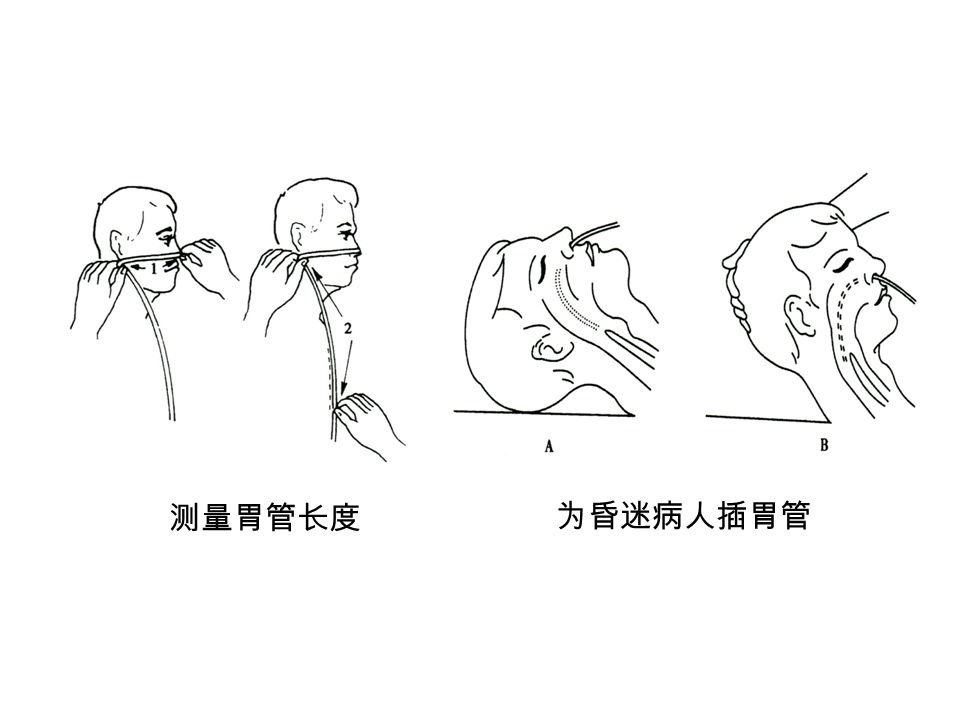 1

2

A

B

测量胃管长度

为昏迷病人插胃管