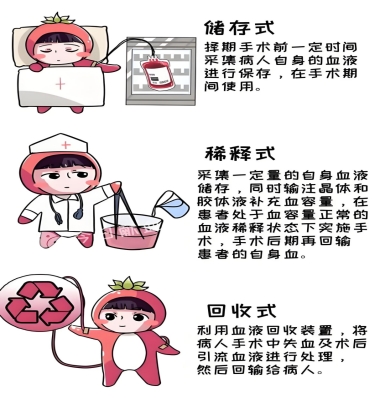 储存式

择期手术前一定时间采集病人自身的血液进行保存，在手术期间使用。

稀释式

采集一定量的自身血液储存，同时输注晶体和胶体液补充血容量，在患者处于血容量正常的血液稀释状态下实施手术，手术后期再回输患者的自身血。

回收式

利用血液回收装置，将病人手术中失血及术后引流血液进行处理，然后回输给病人。